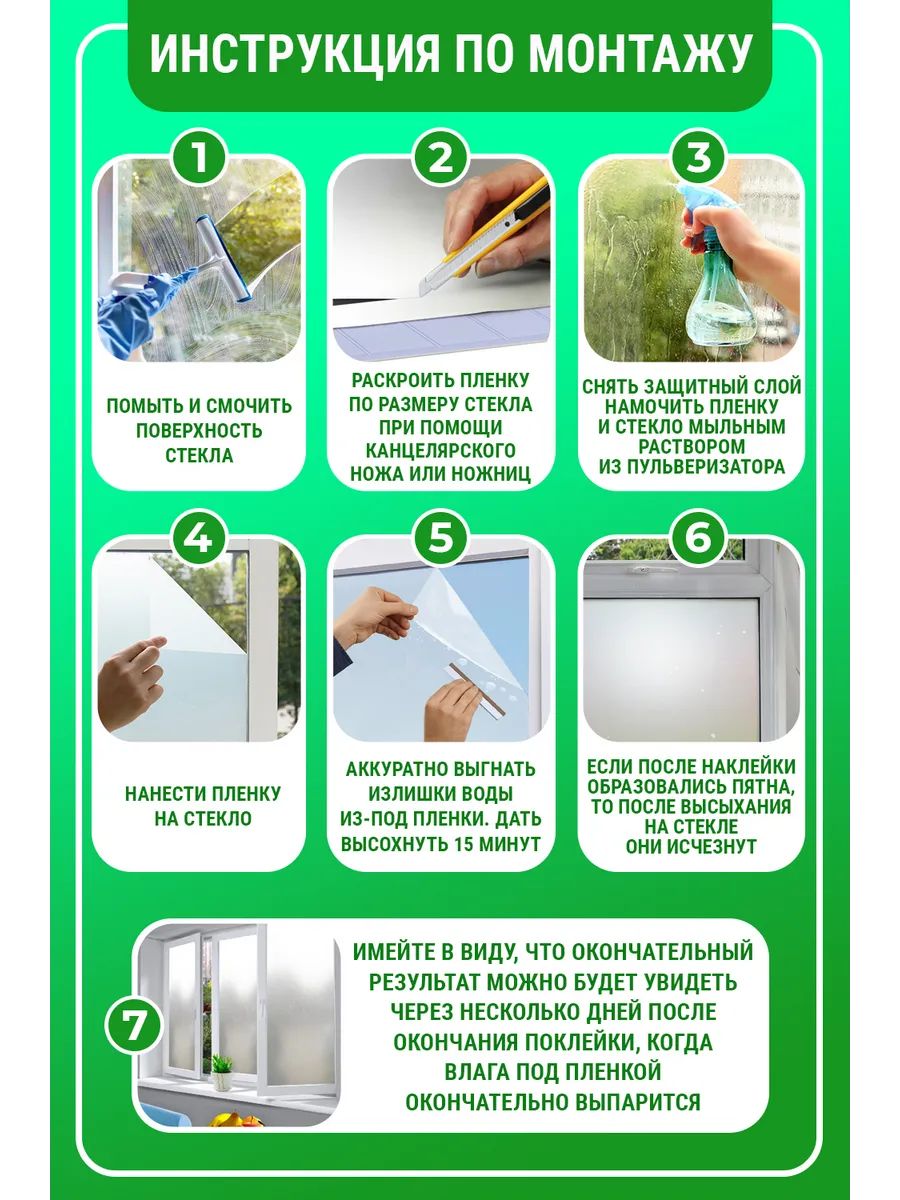 ИНСТРУКЦИЯ ПО МОНТАЖУ

1

ПОМЫТЬ И СМОЧИТЬ ПОВЕРХНОСТЬ СТЕКЛА

2

РАСКРОИТЬ ПЛЕНКУ ПО РАЗМЕРУ СТЕКЛА ПРИ ПОМОЩИ КАНЦЕЛЯРСКОГО НОЖА ИЛИ НОЖНИЦ

3

СНЯТЬ ЗАЩИТНЫЙ СЛОЙ НАМОЧИТЬ ПЛЕНКУ И СТЕКЛО МЫЛЬНЫМ РАСТВОРОМ ИЗ ПУЛЬВЕРИЗАТОРА

4

НАНЕСТИ ПЛЕНКУ НА СТЕКЛО

5

АККУРАТНО ВЫГНАТЬ ИЗЛИШКИ ВОДЫ ИЗ-ПОД ПЛЕНКИ. ДАТЬ ВЫСОХНУТЬ 15 МИНУТ

6

ЕСЛИ ПОСЛЕ НАКЛЕЙКИ ОБРАЗОВАЛИСЬ ПЯТНА, ТО ПОСЛЕ ВЫСЫХАНИЯ НА СТЕКЛЕ ОНИ ИСЧЕЗНУТ

7

ИМЕЙТЕ В ВИДУ, ЧТО ОКОНЧАТЕЛЬНЫЙ РЕЗУЛЬТАТ МОЖНО БУДЕТ УВИДЕТЬ ЧЕРЕЗ НЕСКОЛЬКО ДНЕЙ ПОСЛЕ ОКОНЧАНИЯ ПОКЛЕЙКИ, КОГДА ВЛАГА ПОД ПЛЕНКОЙ ОКОНЧАТЕЛЬНО ВЫПАРИТСЯ