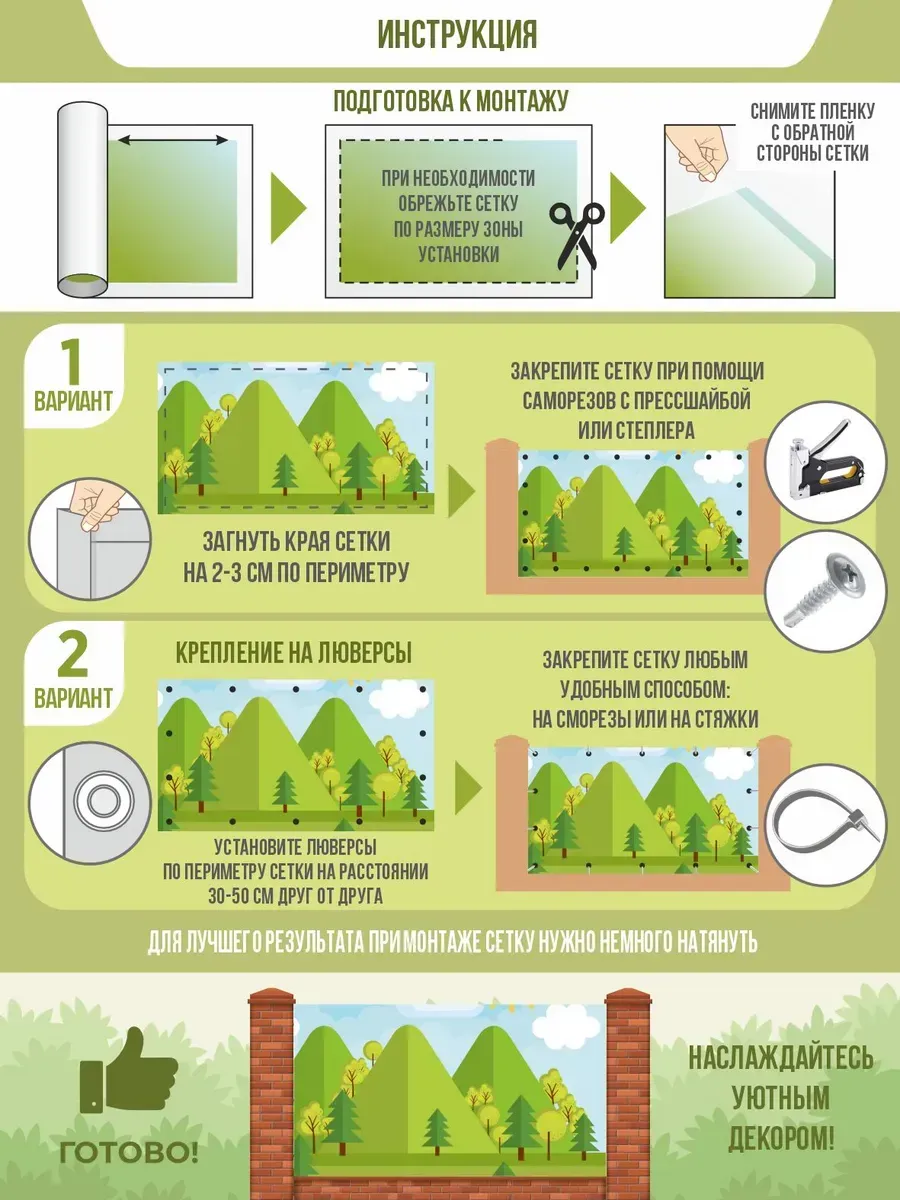 ИНСТРУКЦИЯ

ПОДГОТОВКА К МОНТАЖУ

ПРИ НЕОБХОДИМОСТИ ОБРЕЖЬТЕ СЕТКУ ПО РАЗМЕРУ ЗОНЫ УСТАНОВКИ

СНИМИТЕ ПЛЕНКУ С ОБРАТНОЙ СТОРОНЫ СЕТКИ

1 ВАРИАНТ

ЗАГНУТЬ КРАЯ СЕТКИ НА 2-3 СМ ПО ПЕРИМЕТРУ

ЗАКРЕПИТЕ СЕТКУ ПРИ ПОМОЩИ САМОРЕЗОВ С ПРЕССШАЙБОЙ ИЛИ СТЕПЛЕРА

2 ВАРИАНТ

КРЕПЛЕНИЕ НА ЛЮВЕРСЫ

УСТАНОВИТЕ ЛЮВЕРСЫ ПО ПЕРИМЕТРУ СЕТКИ НА РАССТОЯНИИ 30-50 СМ ДРУГ ОТ ДРУГА

ЗАКРЕПИТЕ СЕТКУ ЛЮБЫМ УДОБНЫМ СПОСОБОМ: НА СМОРЕЗЫ ИЛИ НА СТЯЖКИ

ДЛЯ ЛУЧШЕГО РЕЗУЛЬТАТА ПРИ МОНТАЖЕ СЕТКУ НУЖНО НЕМНОГО НАТЯНУТЬ

ГОТОВО!

НАСЛАЖДАЙТЕСЬ УЮТНЫМ ДЕКОРОМ!