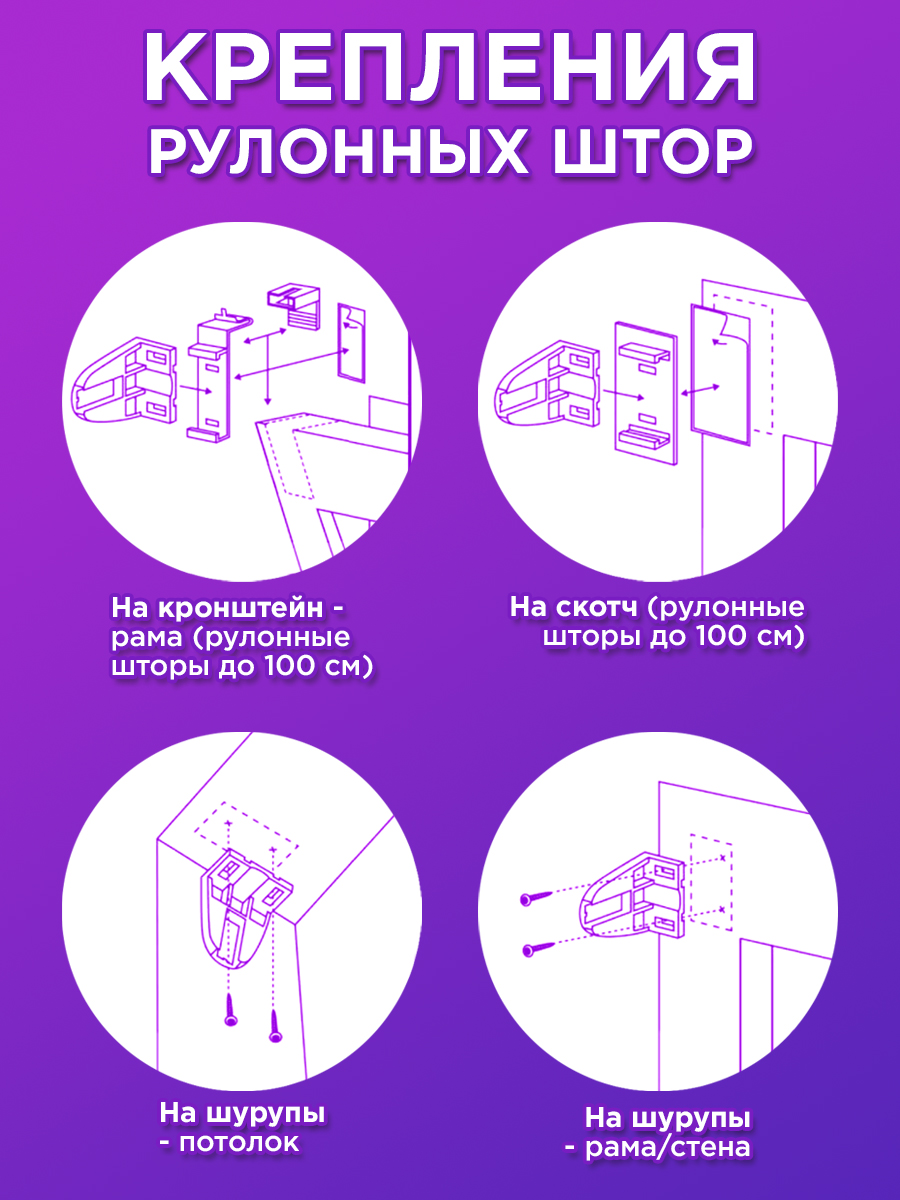 КРЕПЛЕНИЯ
РУЛОННЫХ ШТОР

На кронштейн - рама (рулонные шторы до 100 см)

На скотч (рулонные шторы до 100 см)

На шурупы - потолок

На шурупы - рама/стена