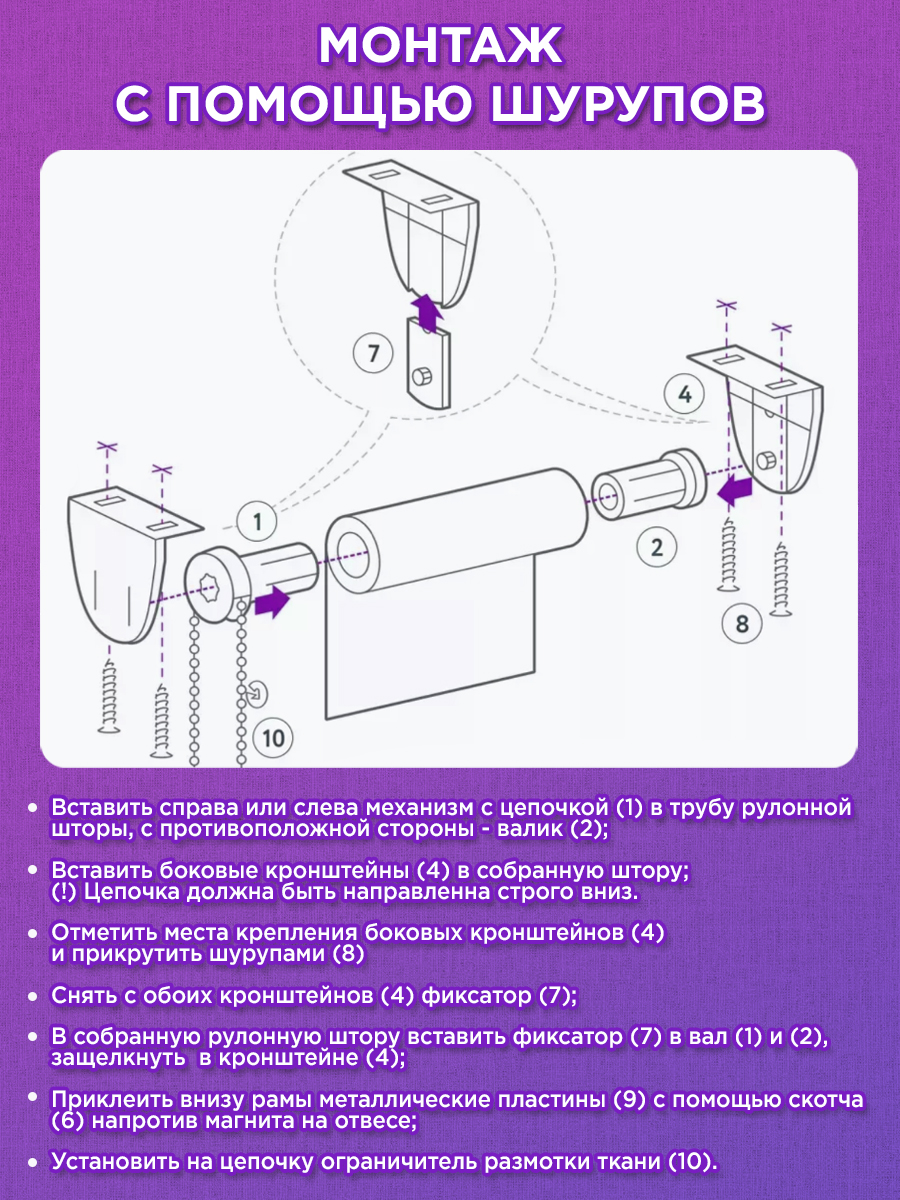 МОНТАЖ
С ПОМОЩЬЮ ШУРУПОВ

7

4

1

2

8

10

• Вставить справа или слева механизм с цепочкой (1) в трубу рулонной шторы, с противоположной стороны - валик (2);

• Вставить боковые кронштейны (4) в собранную штору;
(!) Цепочка должна быть направленна строго вниз.

• Отметить места крепления боковых кронштейнов (4) и прикрутить шурупами (8)

• Снять с обоих кронштейнов (4) фиксатор (7);

• В собранную рулонную штору вставить фиксатор (7) в вал (1) и (2), защелкнуть в кронштейне (4);

• Приклеить внизу рамы металлические пластины (9) с помощью скотча (6) напротив магнита на отвесе;

• Установить на цепочку ограничитель размотки ткани (10).