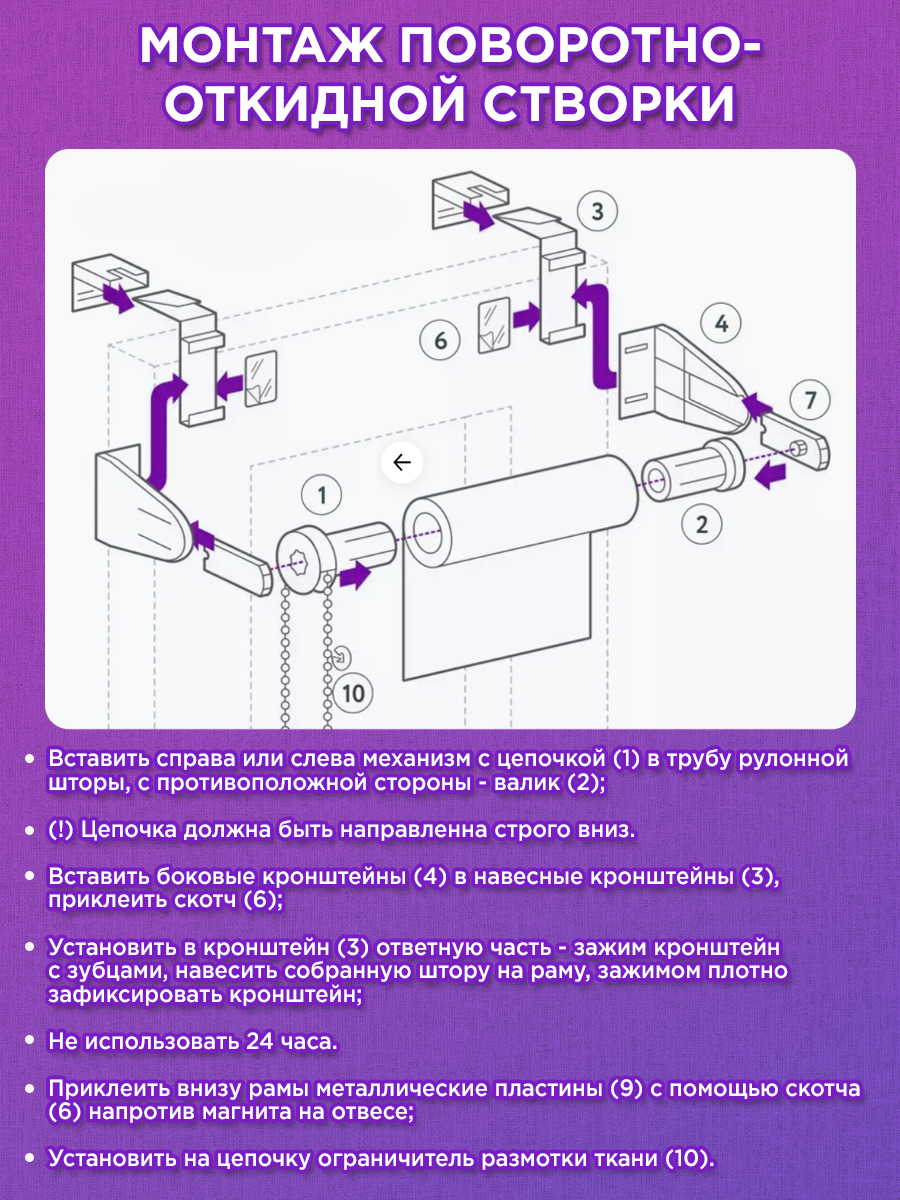 МОНТАЖ ПОВОРОТНО-ОТКИДНОЙ СТВОРКИ

3
6
4
7
1
2
10

• Вставить справа или слева механизм с цепочкой (1) в трубу рулонной шторы, с противоположной стороны - валик (2);

• (!) Цепочка должна быть направленна строго вниз.

• Вставить боковые кронштейны (4) в навесные кронштейны (3), приклеить скотч (6);

• Установить в кронштейн (3) ответную часть - зажим кронштейн с зубцами, навесить собранную штору на раму, зажимом плотно зафиксировать кронштейн;

• Не использовать 24 часа.

• Приклеить внизу рамы металлические пластины (9) с помощью скотча (6) напротив магнита на отвесе;

• Установить на цепочку ограничитель размотки ткани (10).